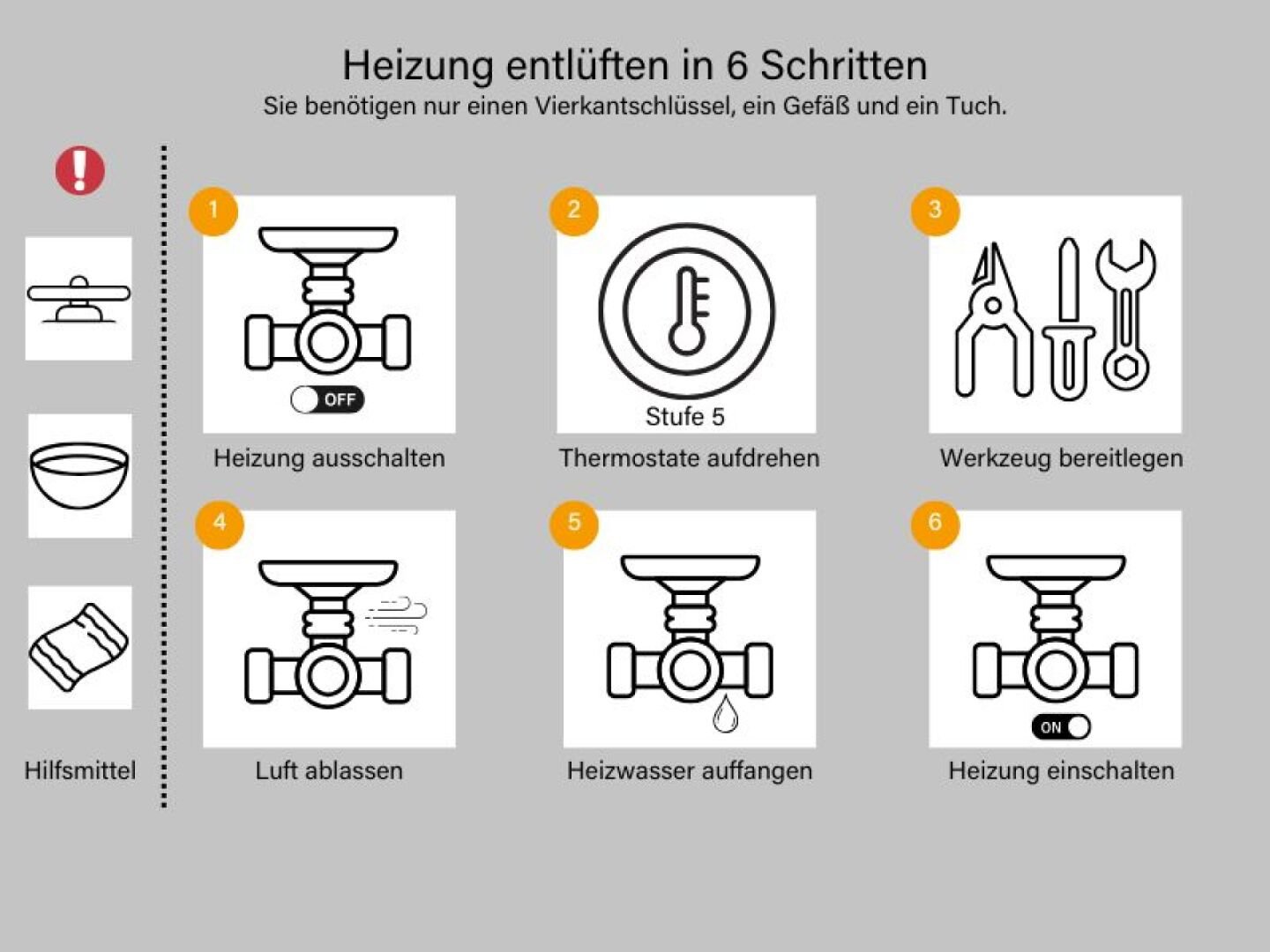 Heizung entlüften in 6 Schritten
Sie benötigen nur einen Vierkantschlüssel, ein Gefäß und ein Tuch.

!

Hilfsmittel

1
OFF
Heizung ausschalten

2
Stufe 5
Thermostate aufdrehen

3
Werkzeug bereitlegen

4
Luft ablassen

5
Heizwasser auffangen

6
ON
Heizung einschalten